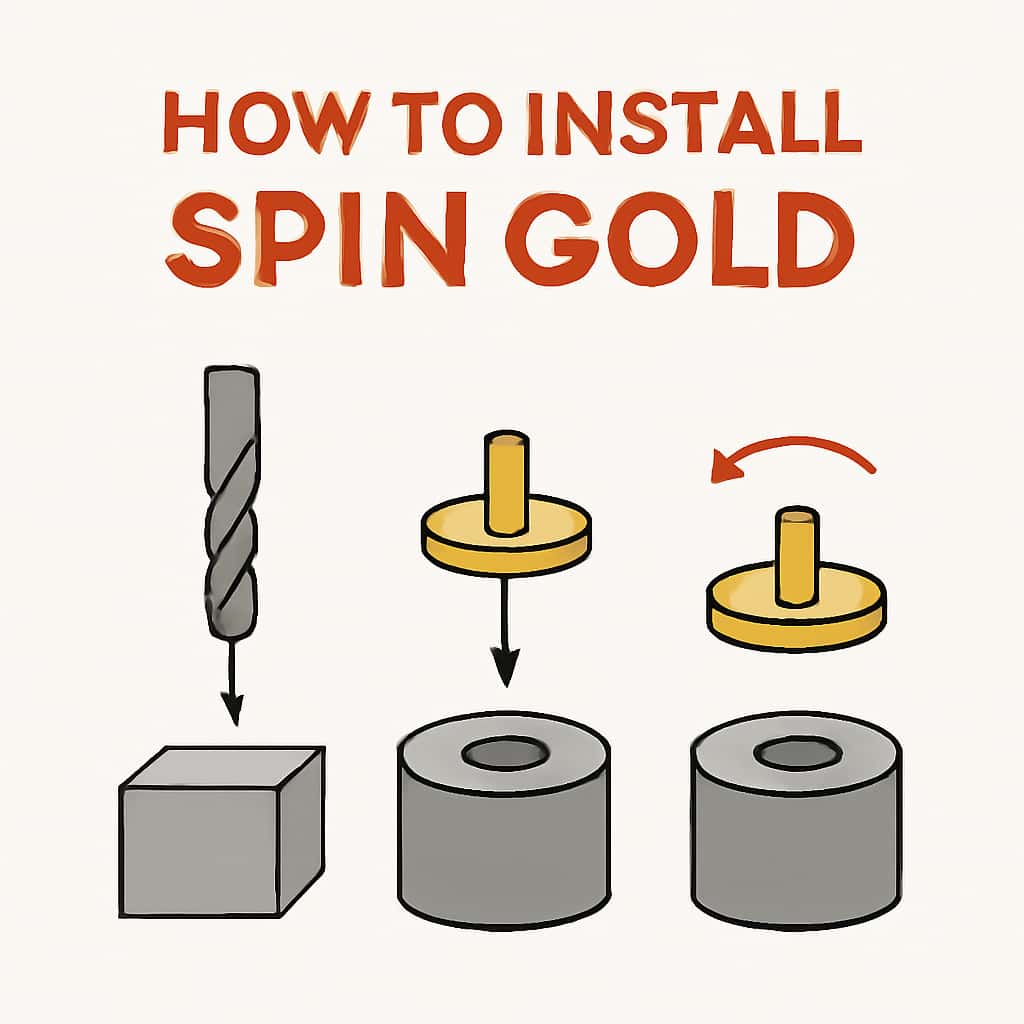 HOW TO INSTALL
SPIN GOLD